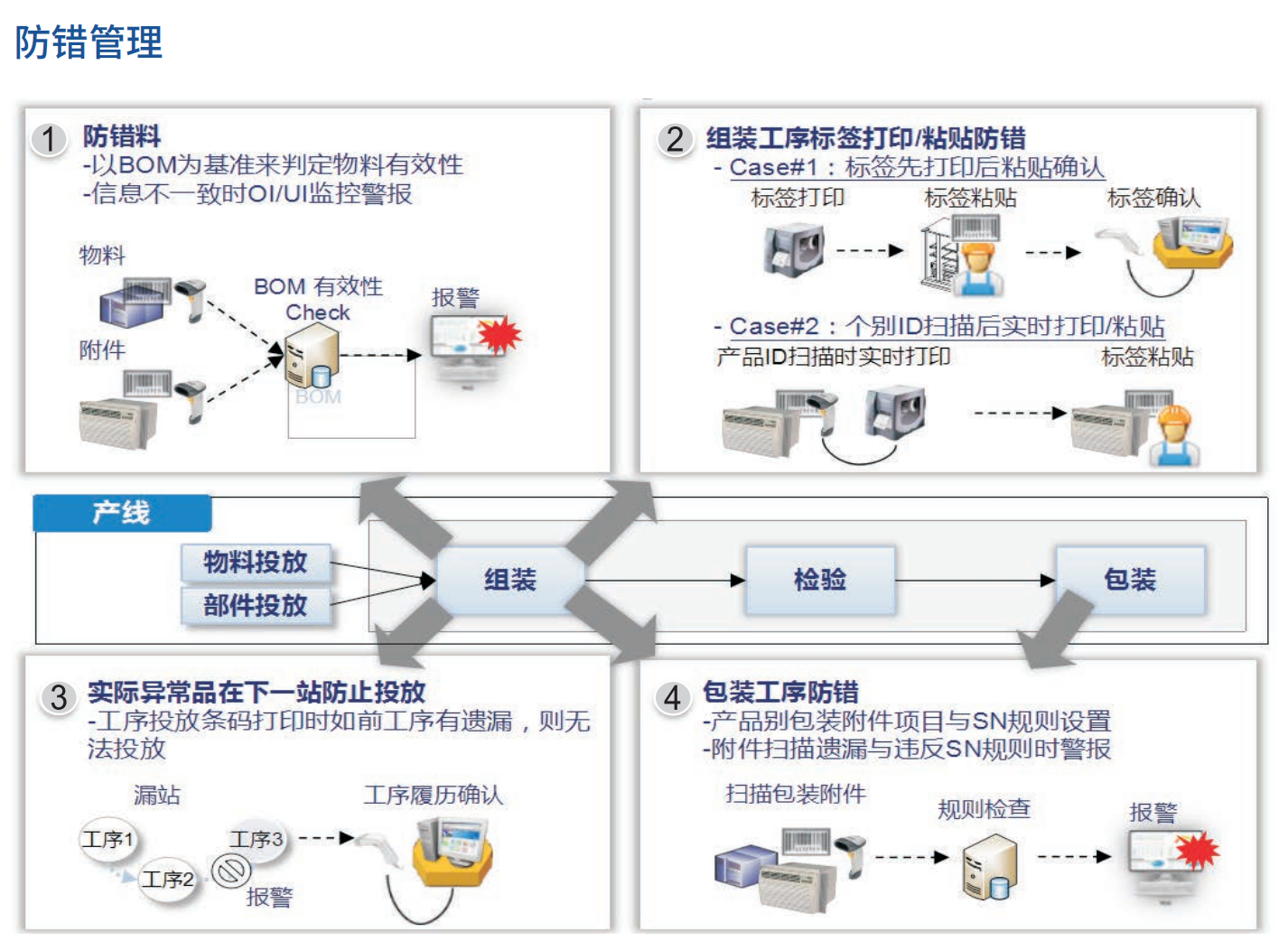 防错管理

1 防错料
-以BOM为基准来判定物料有效性
-信息不一致时OI/UI监控警报

物料
附件
BOM 有效性 Check
BOM
报警

2 组装工序标签打印/粘贴防错
- Case#1：标签先打印后粘贴确认
标签打印
标签粘贴
标签确认
- Case#2：个别ID扫描后实时打印/粘贴
产品ID扫描时实时打印
标签粘贴

产线
物料投放
部件投放
组装
检验
包装

3 实际异常品在下一站防止投放
-工序投放条码打印时如前工序有遗漏，则无法投放

漏站
工序1
工序2
工序3
报警
工序履历确认

4 包装工序防错
-产品别包装附件项目与SN规则设置
-附件扫描遗漏与违反SN规则时警报

扫描包装附件
规则检查
报警